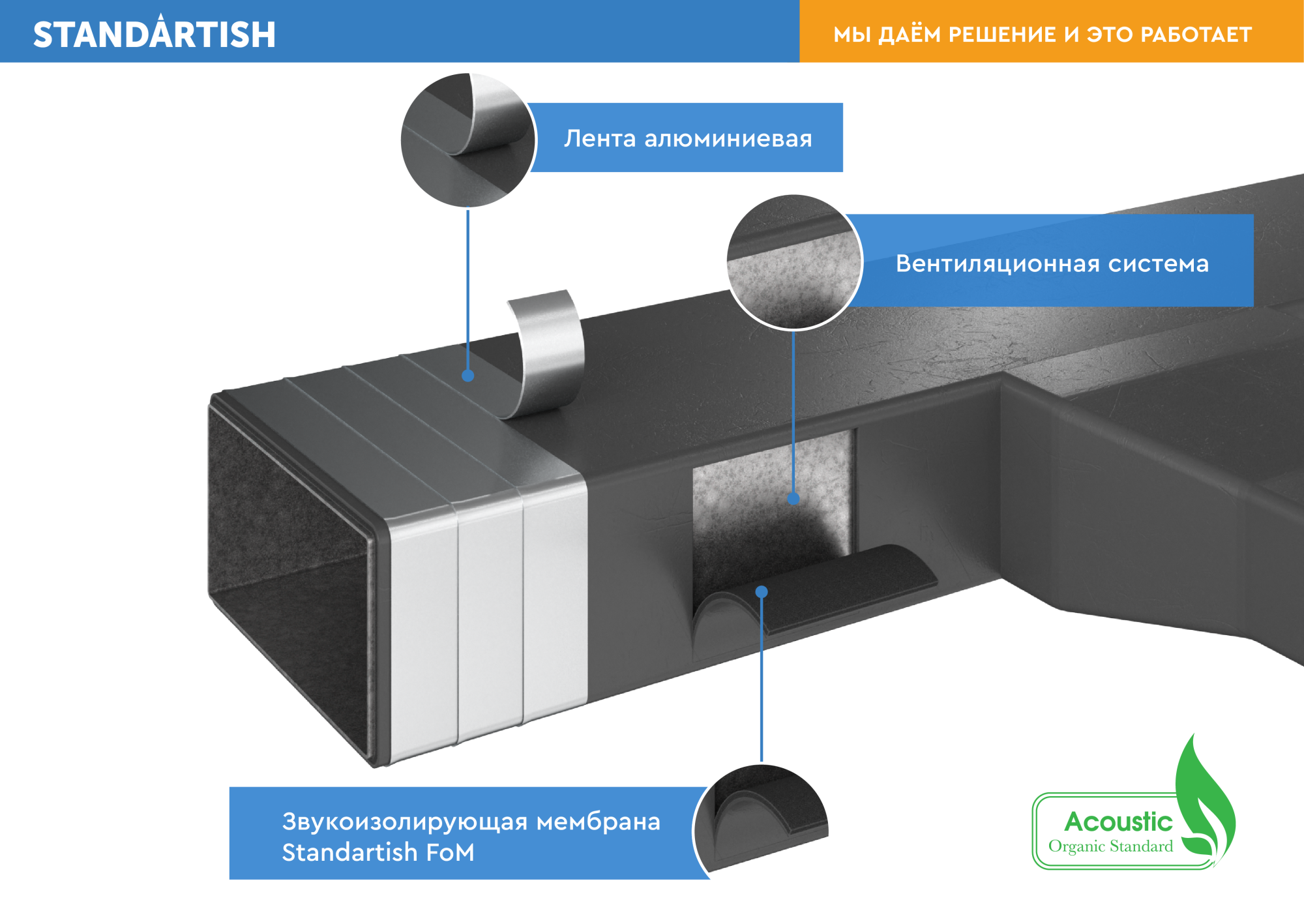 STANDARTISH

МЫ ДАЁМ РЕШЕНИЕ И ЭТО РАБОТАЕТ

Лента алюминиевая

Вентиляционная система

Звукоизолирующая мембрана Standartish FoM

Acoustic
Organic Standard